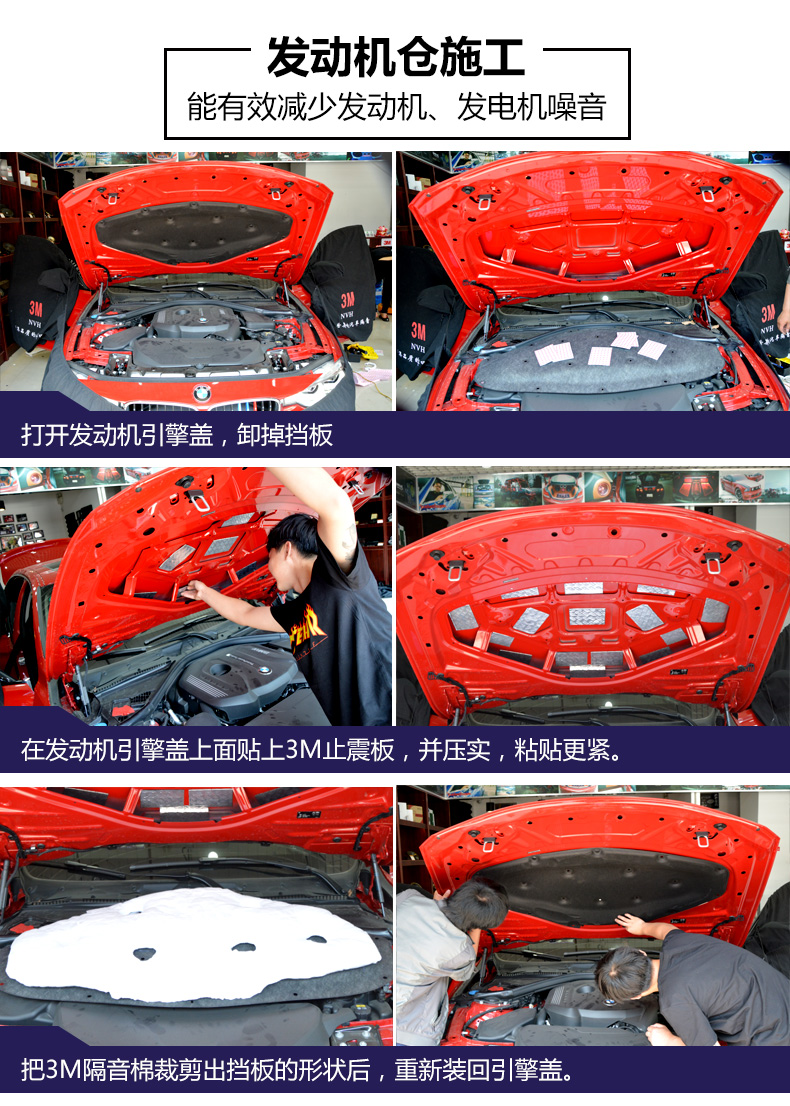 发动机仓施工
能有效减少发动机、发电机噪音

3M
NVH

3M
NVH

打开发动机引擎盖，卸掉挡板

在发动机引擎盖上面贴上3M止震板，并压实，粘贴更紧。

把3M隔音棉裁剪出挡板的形状后，重新装回引擎盖。