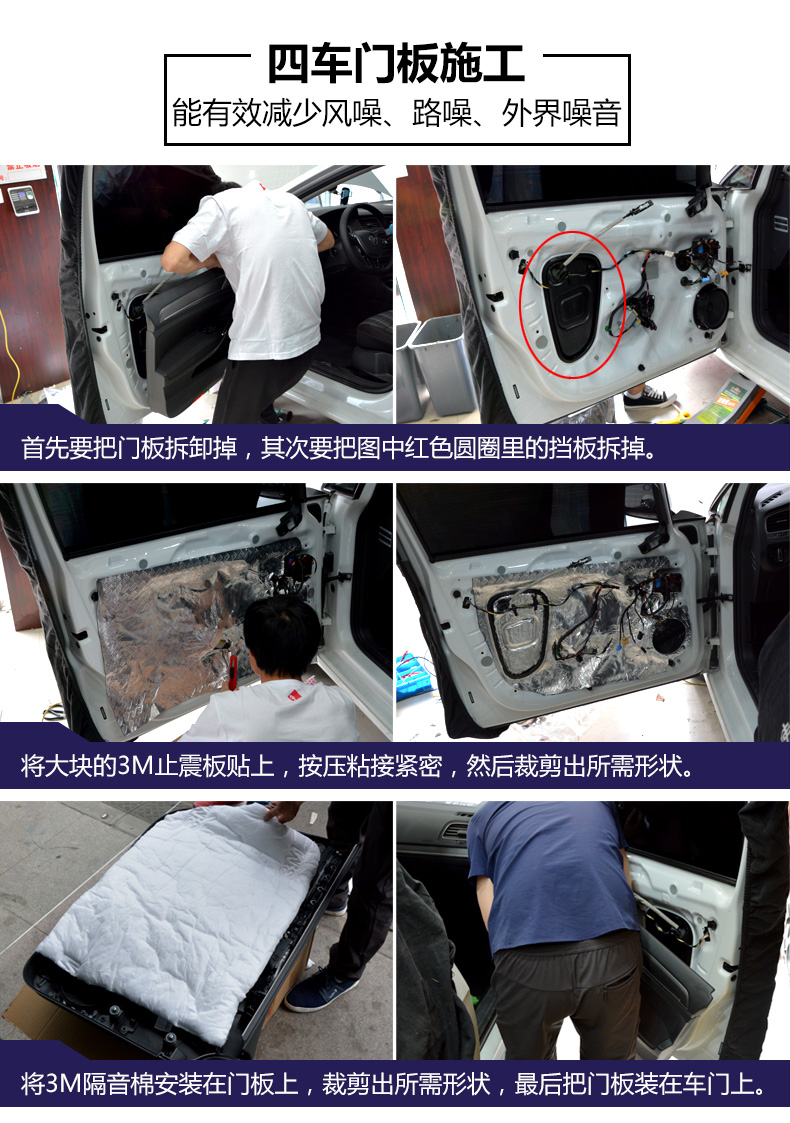 四车门板施工
能有效减少风噪、路噪、外界噪音

首先要把门板拆卸掉，其次要把图中红色圆圈里的挡板拆掉。

将大块的3M止震板贴上，按压粘接紧密，然后裁剪出所需形状。

将3M隔音棉安装在门板上，裁剪出所需形状，最后把门板装在车门上。