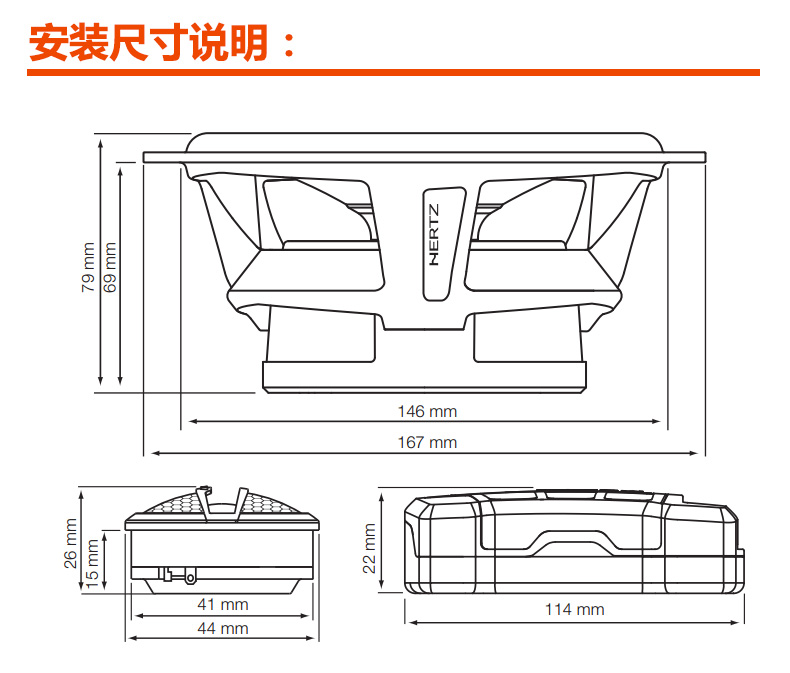 安装尺寸说明：

79 mm
69 mm
HERTZ
146 mm
167 mm

26 mm
15 mm
41 mm
44 mm

22 mm
114 mm